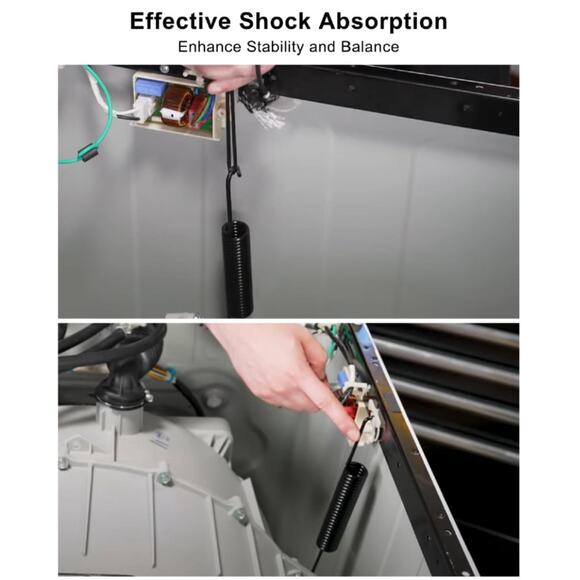 Effective Shock Absorption

Enhance Stability and Balance